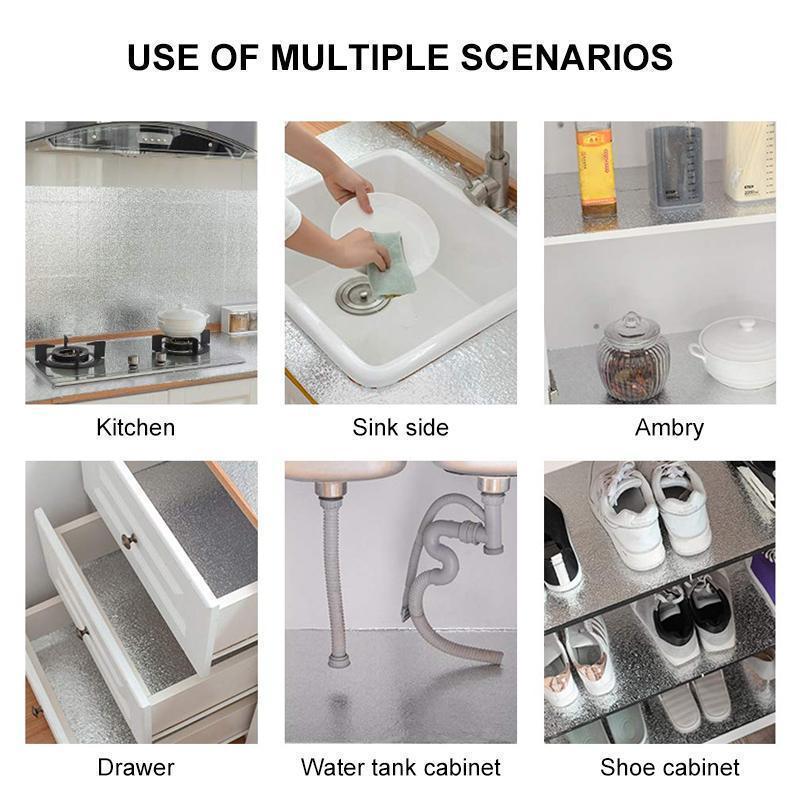 USE OF MULTIPLE SCENARIOS

Kitchen

Sink side

Ambry

Drawer

Water tank cabinet

Shoe cabinet