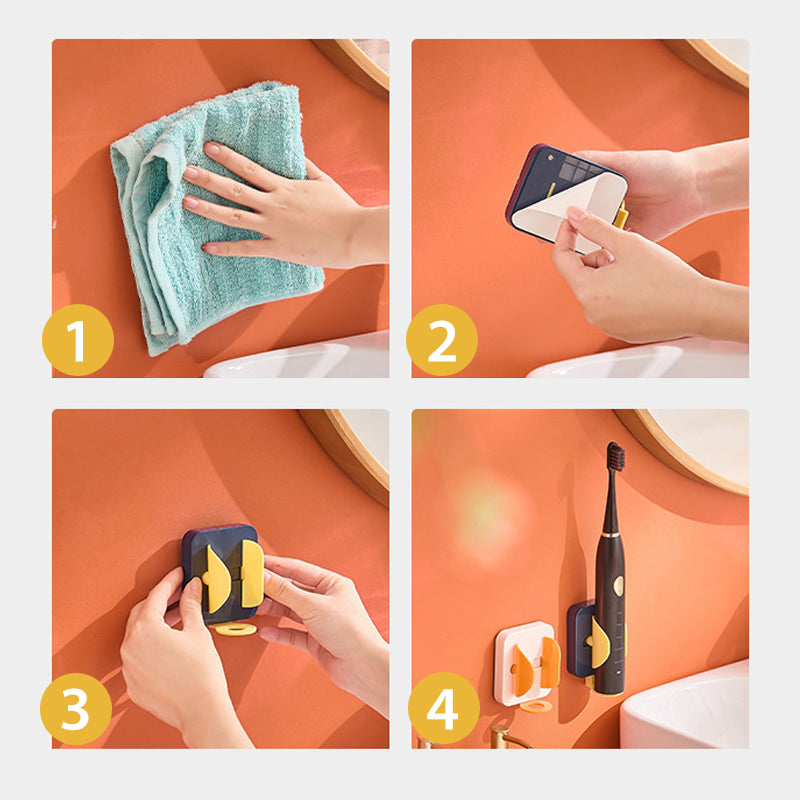 1

2

3

4